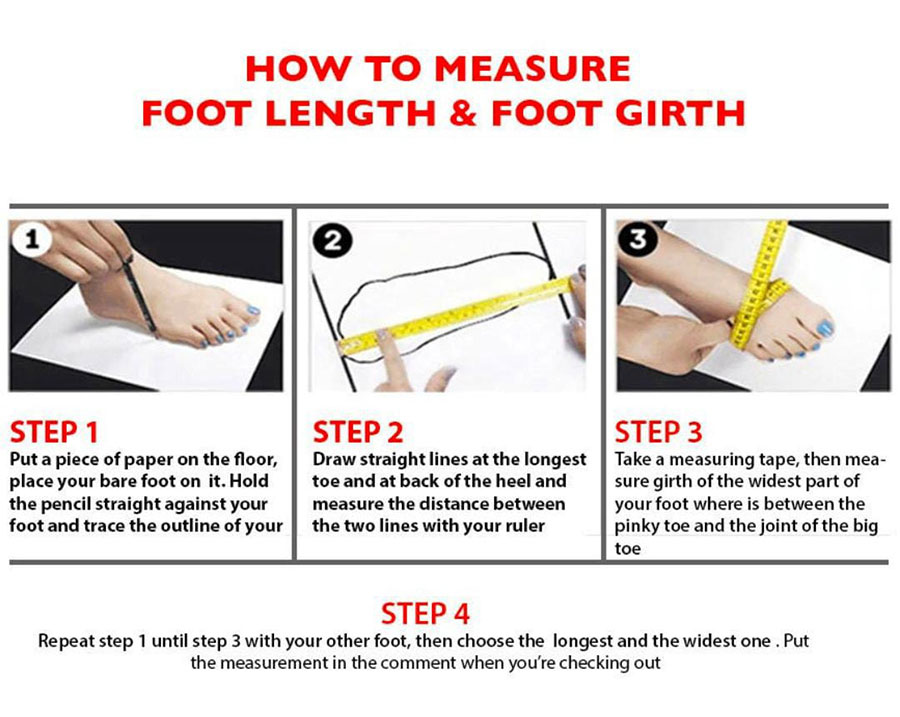 HOW TO MEASURE
FOOT LENGTH & FOOT GIRTH

1

STEP 1
Put a piece of paper on the floor, place your bare foot on it. Hold the pencil straight against your foot and trace the outline of your

2

STEP 2
Draw straight lines at the longest toe and at back of the heel and measure the distance between the two lines with your ruler

3

STEP 3
Take a measuring tape, then measure girth of the widest part of your foot where is between the pinky toe and the joint of the big toe

STEP 4
Repeat step 1 until step 3 with your other foot, then choose the longest and the widest one . Put the measurement in the comment when you're checking out